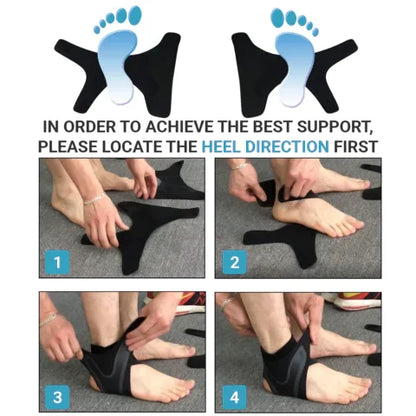 IN ORDER TO ACHIEVE THE BEST SUPPORT, PLEASE LOCATE THE HEEL DIRECTION FIRST

1

2

3

4